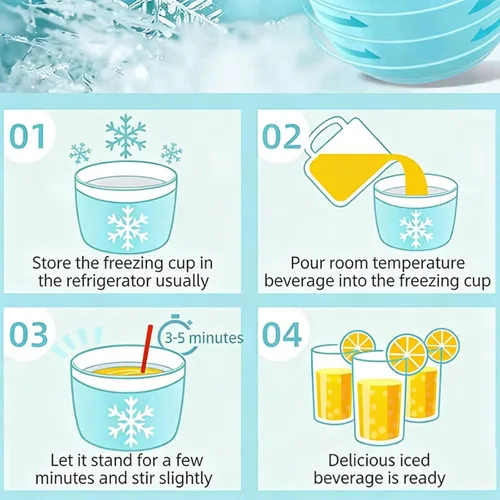 01

Store the freezing cup in the refrigerator usually

02

Pour room temperature beverage into the freezing cup

03

3-5 minutes

Let it stand for a few minutes and stir slightly

04

Delicious iced beverage is ready