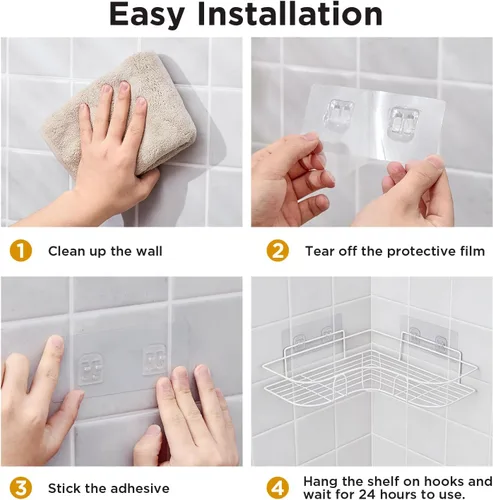 Easy Installation

1 Clean up the wall

2 Tear off the protective film

3 Stick the adhesive

4 Hang the shelf on hooks and wait for 24 hours to use.