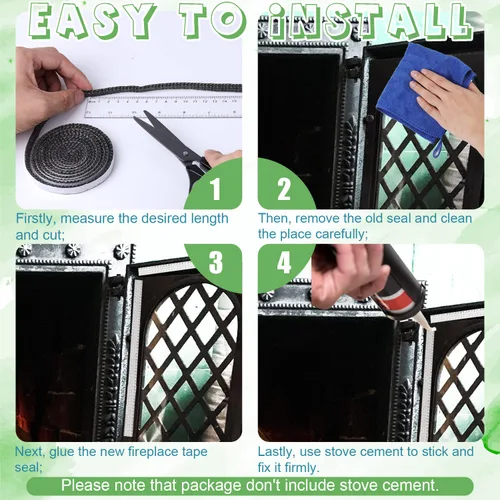 EASY TO iNSTALL

1

Firstly, measure the desired length and cut;

2

Then, remove the old seal and clean the place carefully;

3

Next, glue the new fireplace tape seal;

4

Lastly, use stove cement to stick and fix it firmly.

Please note that package don't include stove cement.