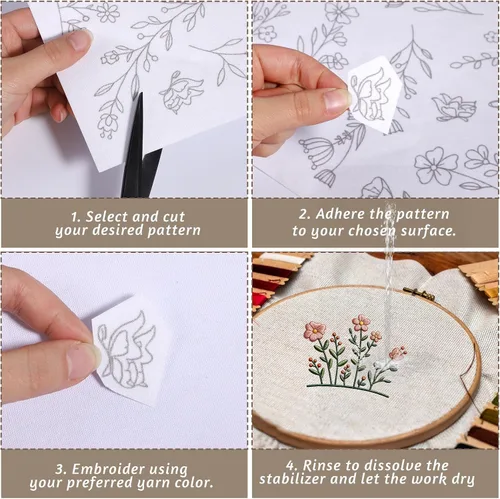 1. Select and cut your desired pattern

2. Adhere the pattern to your chosen surface.

3. Embroider using your preferred yarn color.

4. Rinse to dissolve the stabilizer and let the work dry