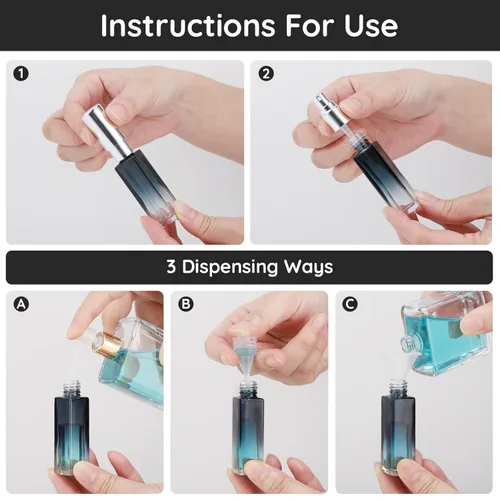 Instructions For Use

1

2

3 Dispensing Ways

A

B

C