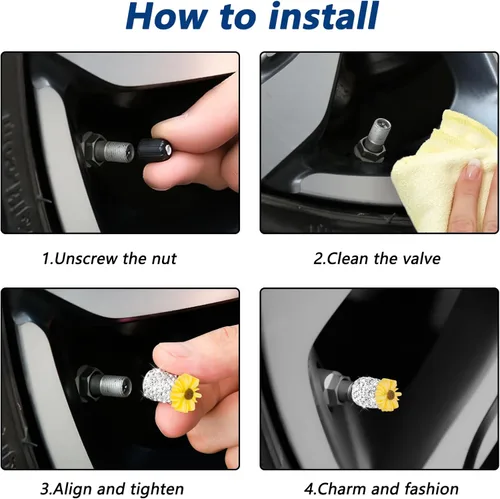 How to install

1.Unscrew the nut

2.Clean the valve

3.Align and tighten

4.Charm and fashion