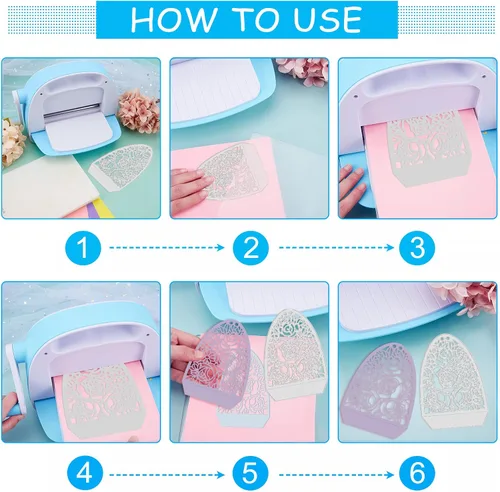 HOW TO USE

1
2
3

4
5
6