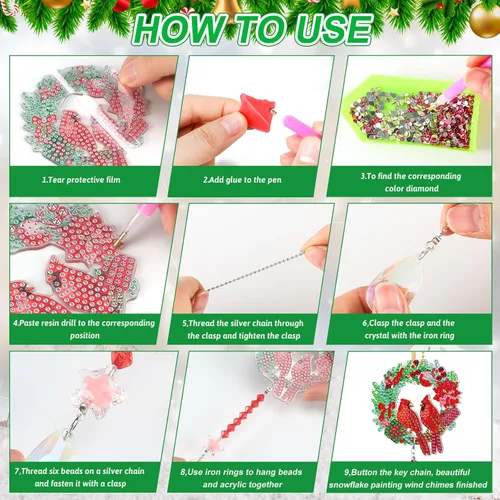 HOW TO USE

1.Tear protective film

2.Add glue to the pen

3.To find the corresponding color diamond

4.Paste resin drill to the corresponding position

5,Thread the silver chain through the clasp and tighten the clasp

6,Clasp the clasp and the crystal with the iron ring

7,Thread six beads on a silver chain and fasten it with a clasp

8,Use iron rings to hang beads and acrylic together

9,Button the key chain, beautiful snowflake painting wind chimes finished