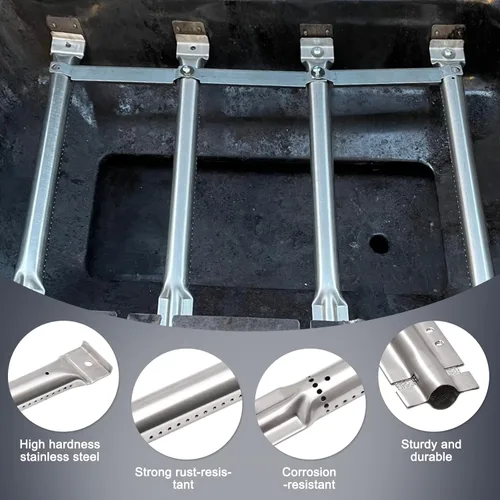 High hardness stainless steel

Strong rust-resistant

Corrosion -resistant

Sturdy and durable