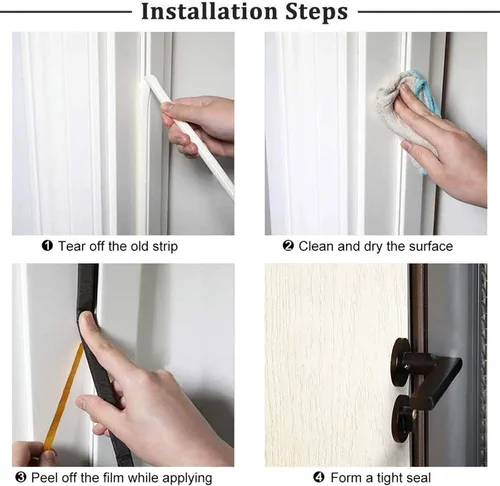 Installation Steps

❶ Tear off the old strip

❷ Clean and dry the surface

❸ Peel off the film while applying

❹ Form a tight seal