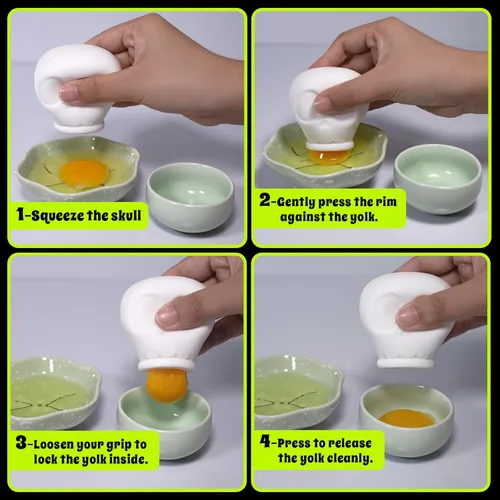 1-Squeeze the skull

2-Gently press the rim against the yolk.

3-Loosen your grip to lock the yolk inside.

4-Press to release the yolk cleanly.