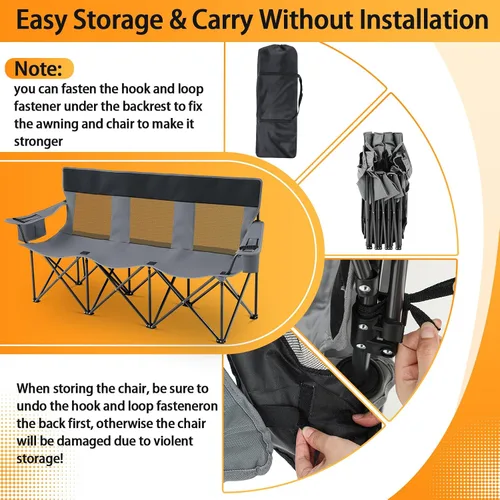 Easy Storage & Carry Without Installation

Note:
you can fasten the hook and loop fastener under the backrest to fix the awning and chair to make it stronger

When storing the chair, be sure to undo the hook and loop fasteneron the back first, otherwise the chair will be damaged due to violent storage!