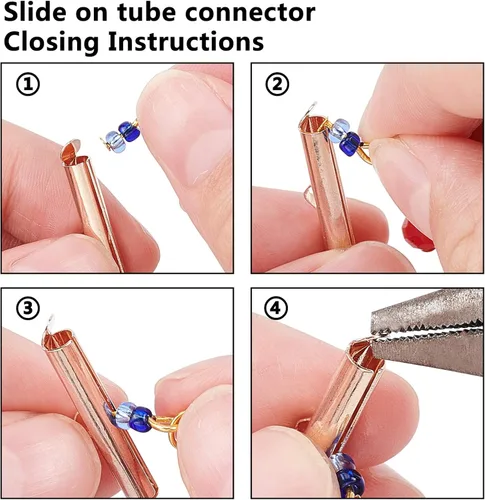 Slide on tube connector
Closing Instructions

①

②

③

④