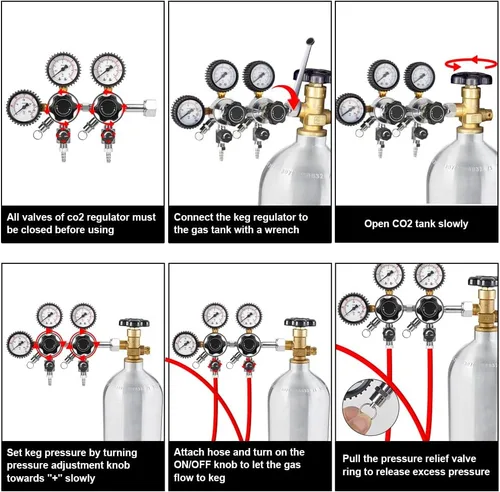 All valves of co2 regulator must be closed before using

Connect the keg regulator to the gas tank with a wrench

Open CO2 tank slowly

Set keg pressure by turning pressure adjustment knob towards "+" slowly

Attach hose and turn on the ON/OFF knob to let the gas flow to keg

Pull the pressure relief valve ring to release excess pressure