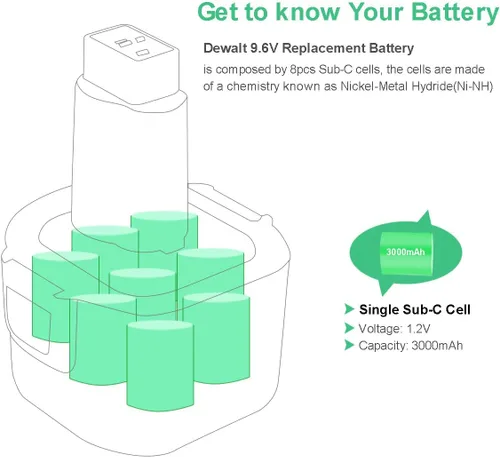 Get to know Your Battery

Dewalt 9.6V Replacement Battery

is composed by 8pcs Sub-C cells, the cells are made of a chemistry known as Nickel-Metal Hydride(Ni-NH)

3000mAh

Single Sub-C Cell
Voltage: 1.2V
Capacity: 3000mAh