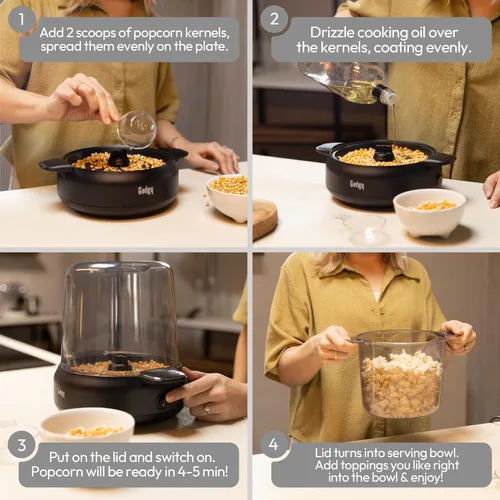 1
Add 2 scoops of popcorn kernels, spread them evenly on the plate.

Gadgy

2
Drizzle cooking oil over the kernels, coating evenly.

Gadgy

Gadgy

3
Put on the lid and switch on. Popcorn will be ready in 4-5 min!

4
Lid turns into serving bowl. Add toppings you like right into the bowl & enjoy!