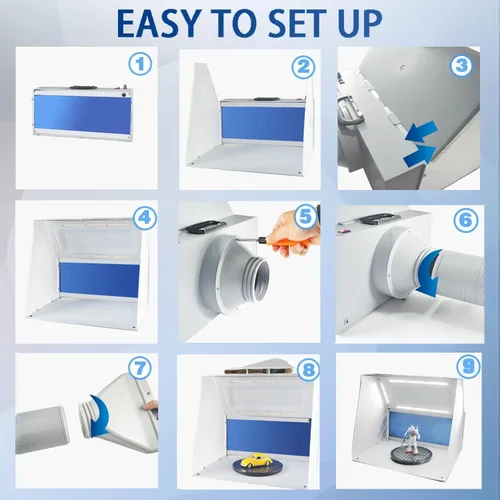 EASY TO SET UP

1

2

3

4

5

6

7

8

9