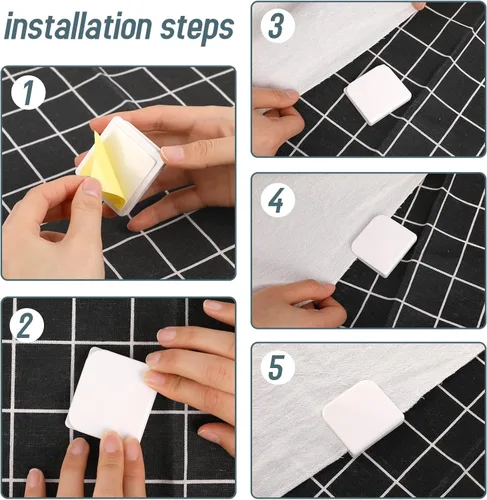 installation steps

1

2

3

4

5