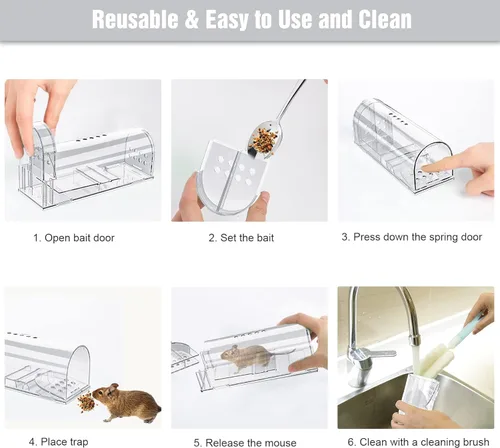 Reusable & Easy to Use and Clean

1. Open bait door

2. Set the bait

3. Press down the spring door

4. Place trap

5. Release the mouse

6. Clean with a cleaning brush