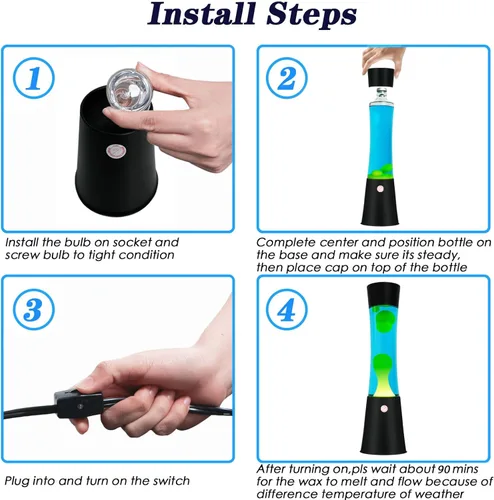 Install Steps

1

Install the bulb on socket and screw bulb to tight condition

2

Complete center and position bottle on the base and make sure its steady, then place cap on top of the bottle

3

Plug into and turn on the switch

4

After turning on,pls wait about 90 mins for the wax to melt and flow because of difference temperature of weather