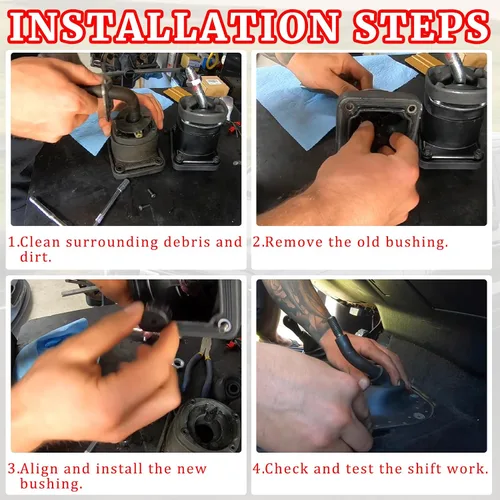 INSTALLATION STEPS

1.Clean surrounding debris and dirt.

2.Remove the old bushing.

3.Align and install the new bushing.

4.Check and test the shift work.