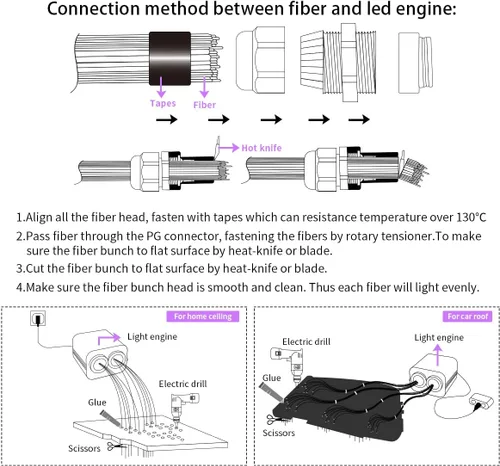 Connection method between fiber and led engine:

Tapes
Fiber

Hot knife

1.Align all the fiber head, fasten with tapes which can resistance temperature over 130°C

2.Pass fiber through the PG connector, fastening the fibers by rotary tensioner.To make sure the fiber bunch to flat surface by heat-knife or blade.

3.Cut the fiber bunch to flat surface by heat-knife or blade.

4.Make sure the fiber bunch head is smooth and clean. Thus each fiber will light evenly.

For home ceiling
Light engine
Electric drill
Glue
Scissors

For car roof
Electric drill
Light engine
Glue
Scissors