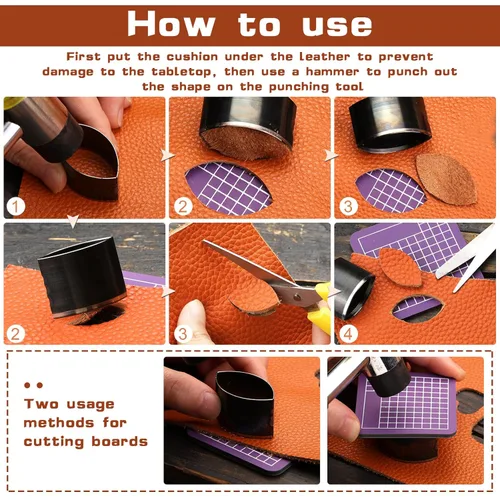 How to use

First put the cushion under the leather to prevent damage to the tabletop, then use a hammer to punch out the shape on the punching tool

1

2

3

2

3

4

Two usage methods for cutting boards