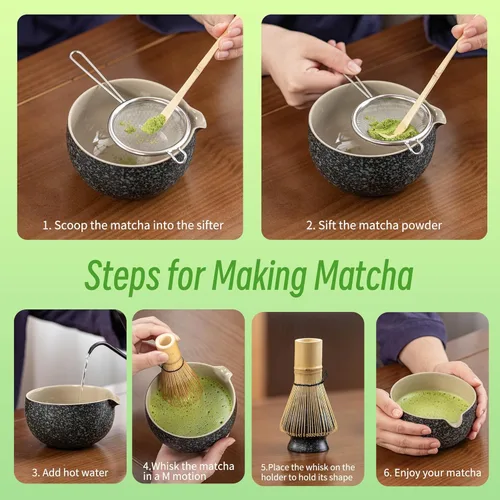 1. Scoop the matcha into the sifter

2. Sift the matcha powder

Steps for Making Matcha

3. Add hot water

4.Whisk the matcha in a M motion

5.Place the whisk on the holder to hold its shape

6. Enjoy your matcha