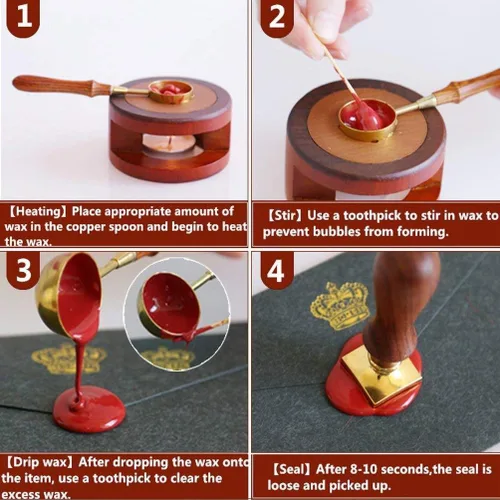 1

【Heating】Place appropriate amount of wax in the copper spoon and begin to heat the wax.

2

【Stir】Use a toothpick to stir in wax to prevent bubbles from forming.

3

【Drip wax】After dropping the wax onto the item, use a toothpick to clear the excess wax.

4

【Seal】After 8-10 seconds,the seal is loose and picked up.