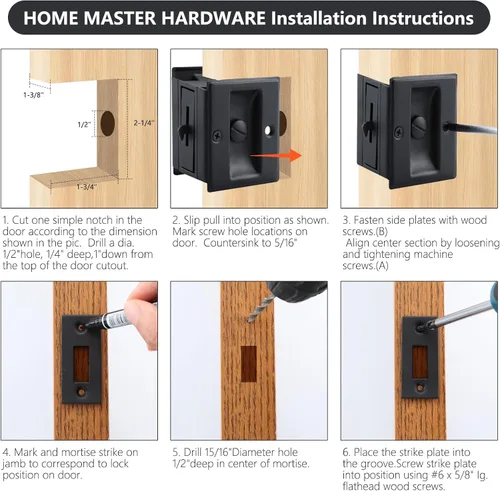 HOME MASTER HARDWARE Installation Instructions

1-3/8"

1/2"

2-1/4"

1-3/4"

1. Cut one simple notch in the door according to the dimension shown in the pic. Drill a dia. 1/2"hole, 1/4" deep,1"down from the top of the door cutout.

2. Slip pull into position as shown. Mark screw hole locations on door. Countersink to 5/16"

3. Fasten side plates with wood screws.(B)
Align center section by loosening and tightening machine screws.(A)

4. Mark and mortise strike on jamb to correspond to lock position on door.

5. Drill 15/16"Diameter hole 1/2"deep in center of mortise.

6. Place the strike plate into the groove.Screw strike plate into position using #6 x 5/8" lg. flathead wood screws.