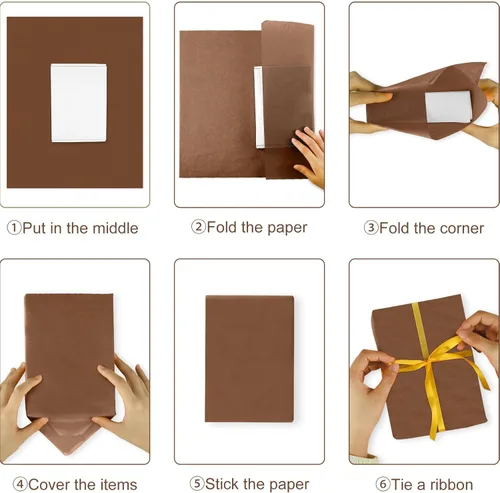 ①Put in the middle

②Fold the paper

③Fold the corner

④Cover the items

⑤Stick the paper

⑥Tie a ribbon