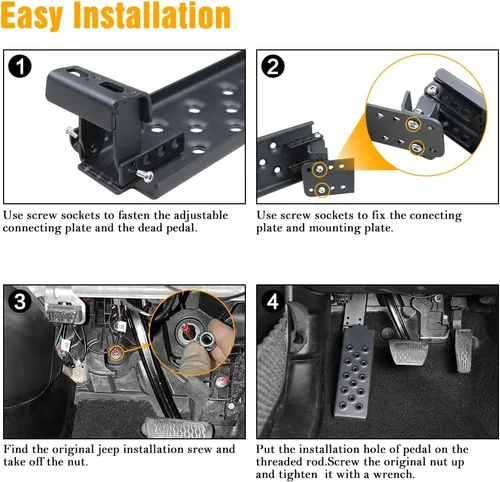 Easy Installation

1

Use screw sockets to fasten the adjustable connecting plate and the dead pedal.

2

Use screw sockets to fix the conecting plate and mounting plate.

3

Find the original jeep installation srew and take off the nut.

4

Put the installation hole of pedal on the threaded rod.Screw the original nut up and tighten it with a wrench.