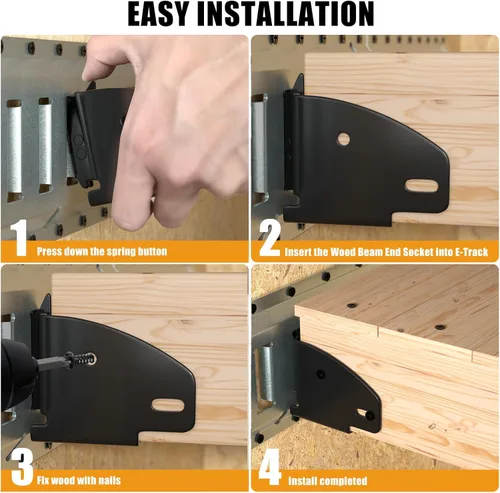 EASY INSTALLATION

1 Press down the spring button

2 Insert the Wood Beam End Socket into E-Track

3 Fix wood with nails

4 Install completed