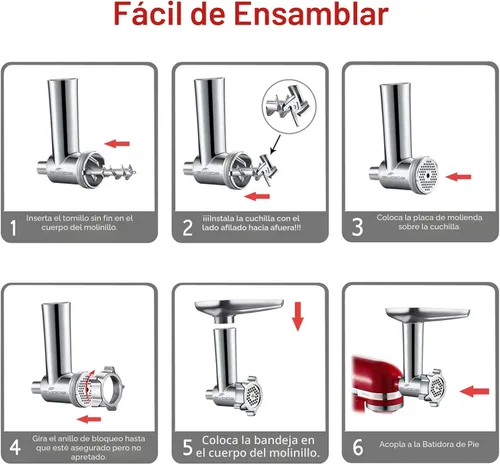 Fácil de Ensamblar

1 Inserta el tornillo sin fin en el cuerpo del molinillo.

2 ¡¡¡Instala la cuchilla con el lado afilado hacia afuera!!!

3 Coloca la placa de molienda sobre la cuchilla.

4 Gira el anillo de bloqueo hasta que esté asegurado pero no apretado.

5 Coloca la bandeja en el cuerpo del molinillo.

6 Acopla a la Batidora de Pie