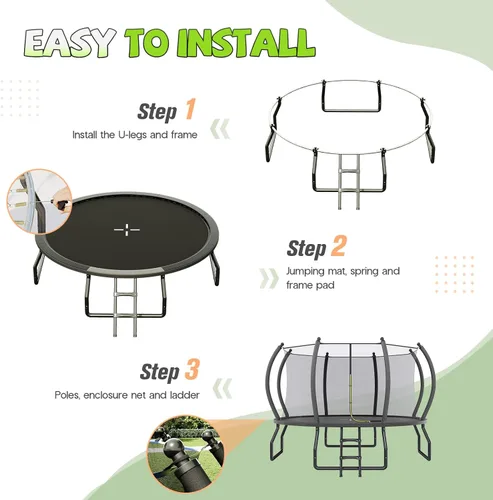 EASY TO INSTALL

Step 1
Install the U-legs and frame

Step 2
Jumping mat, spring and frame pad

Step 3
Poles, enclosure net and ladder