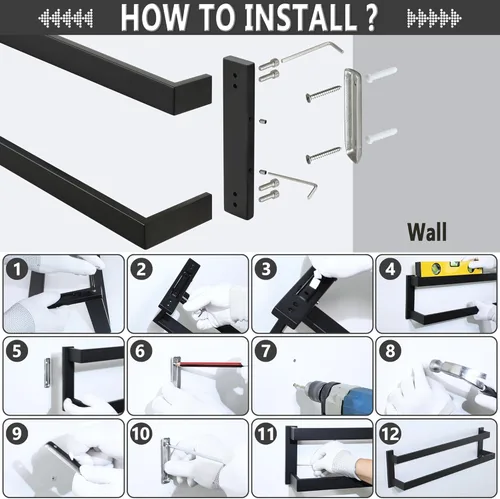 HOW TO INSTALL ?

Wall

1
2
3
4
5
6
7
8
9
10
11
12