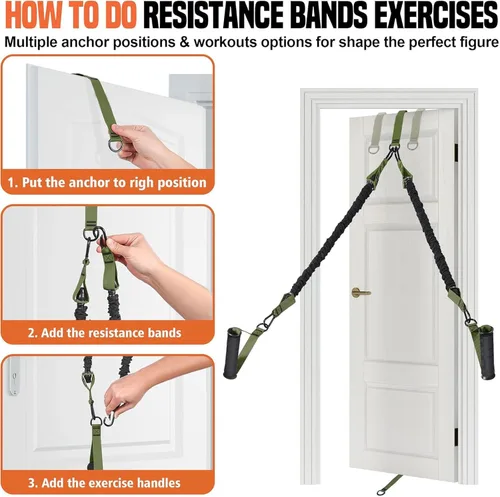 HOW TO DO RESISTANCE BANDS EXERCISES

Multiple anchor positions & workouts options for shape the perfect figure

1. Put the anchor to righ position

2. Add the resistance bands

3. Add the exercise handles