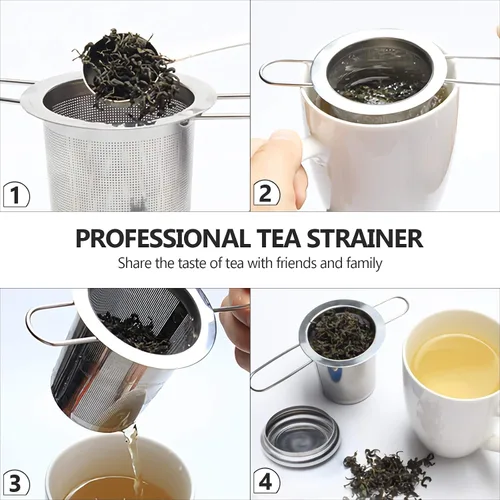 1

2

PROFESSIONAL TEA STRAINER

Share the taste of tea with friends and family

3

4