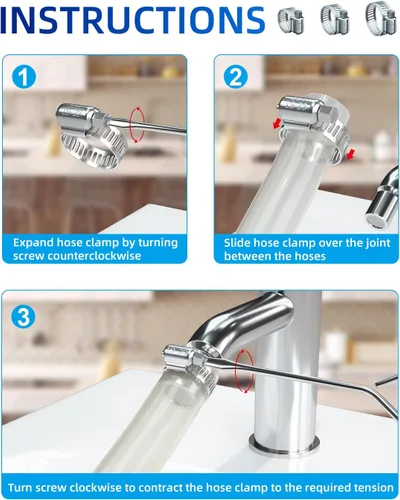 INSTRUCTIONS

1

Expand hose clamp by turning screw counterclockwise

2

Slide hose clamp over the joint between the hoses

3

Turn screw clockwise to contract the hose clamp to the required tension