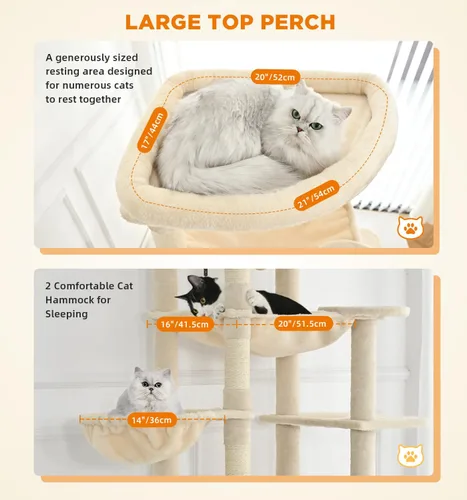 LARGE TOP PERCH

A generously sized resting area designed for numerous cats to rest together

20"/52cm

17"/44cm

21"/54cm

2 Comfortable Cat Hammock for Sleeping

16"/41.5cm

20"/51.5cm

14"/36cm