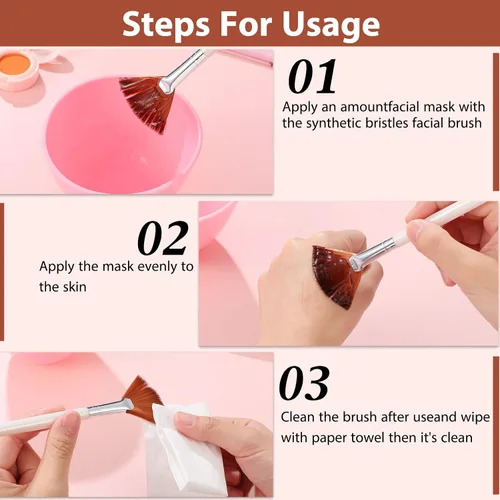 Steps For Usage

01

Apply an amountfacial mask with the synthetic bristles facial brush

02

Apply the mask evenly to the skin

03

Clean the brush after useand wipe with paper towel then it's clean