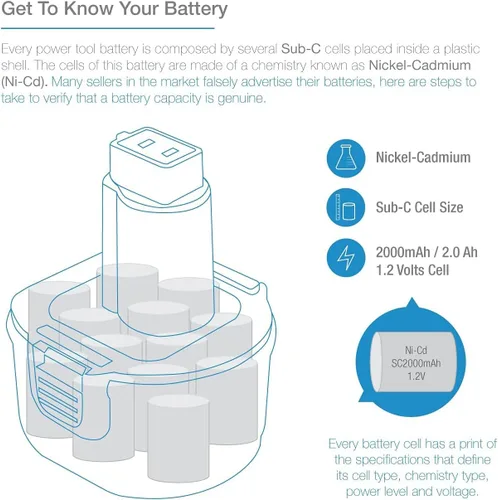 Get To Know Your Battery

Every power tool battery is composed by several Sub-C cells placed inside a plastic shell. The cells of this battery are made of a chemistry known as Nickel-Cadmium (Ni-Cd). Many sellers in the market falsely advertise their batteries, here are steps to take to verify that a battery capacity is genuine.

Nickel-Cadmium

Sub-C Cell Size

2000mAh / 2.0 Ah
1.2 Volts Cell

Ni-Cd
SC2000mAh
1.2V

Every battery cell has a print of the specifications that define its cell type, chemistry type, power level and voltage.