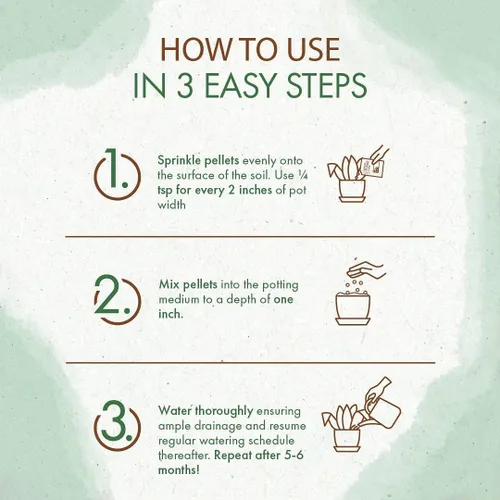 HOW TO USE
IN 3 EASY STEPS

1. Sprinkle pellets evenly onto the surface of the soil. Use ¼ tsp for every 2 inches of pot width

2. Mix pellets into the potting medium to a depth of one inch.

3. Water thoroughly ensuring ample drainage and resume regular watering schedule thereafter. Repeat after 5-6 months!