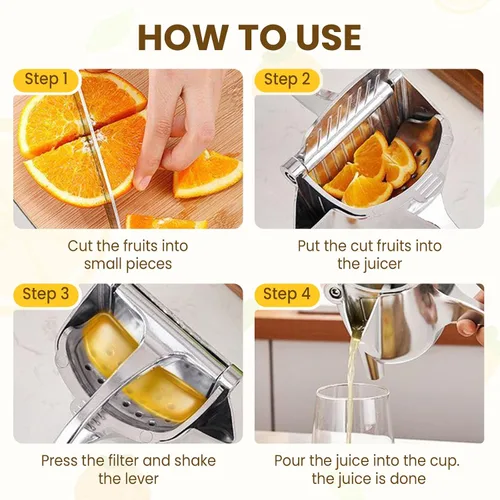 HOW TO USE

Step 1

Cut the fruits into small pieces

Step 2

Put the cut fruits into the juicer

Step 3

Press the filter and shake the lever

Step 4

Pour the juice into the cup. the juice is done