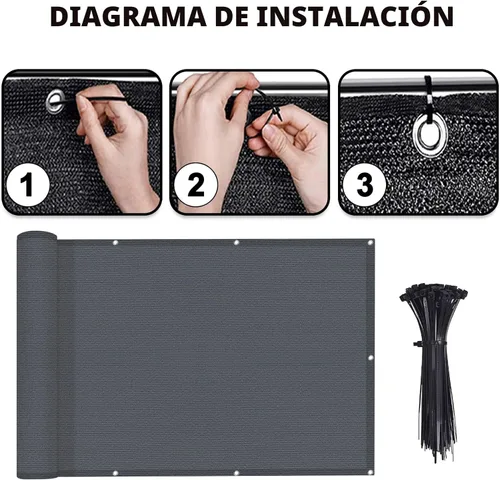 DIAGRAMA DE INSTALACIÓN

1

2

3