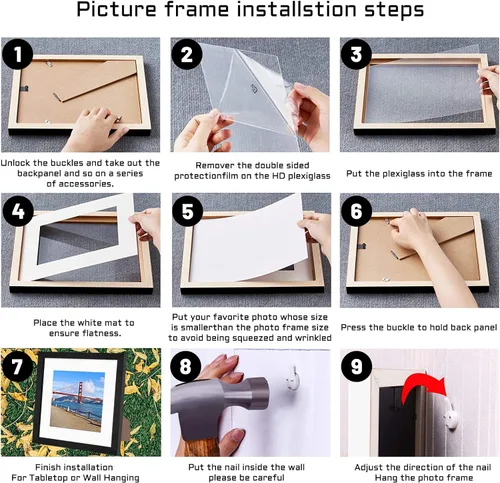 Picture frame installstion steps

1

Unlock the buckles and take out the backpanel and so on a series of accessories.

2

Remover the double sided protectionfilm on the HD plexiglass

3

Put the plexiglass into the frame

4

Place the white mat to ensure flatness.

5

Put your favorite photo whose size is smallerthan the photo frame size to avoid being squeezed and wrinkled

6

Press the buckle to hold back panel

7

Finish installation
For Tabletop or Wall Hanging

8

Put the nail inside the wall
please be careful

9

Adjust the direction of the nail
Hang the photo frame