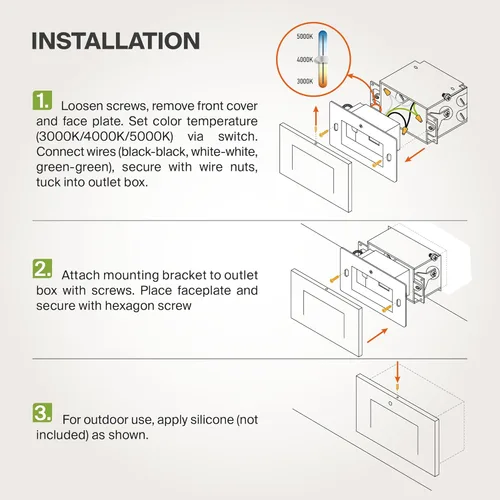 INSTALLATION

5000K
4000K
3000K

1. Loosen screws, remove front cover and face plate. Set color temperature (3000K/4000K/5000K) via switch. Connect wires (black-black, white-white, green-green), secure with wire nuts, tuck into outlet box.

2. Attach mounting bracket to outlet box with screws. Place faceplate and secure with hexagon screw

3. For outdoor use, apply silicone (not included) as shown.