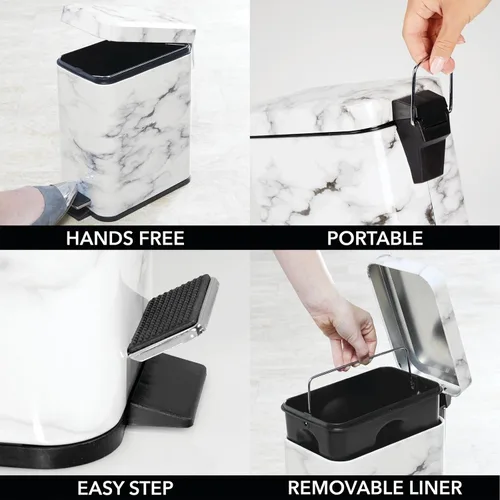 HANDS FREE

PORTABLE

EASY STEP

REMOVABLE LINER