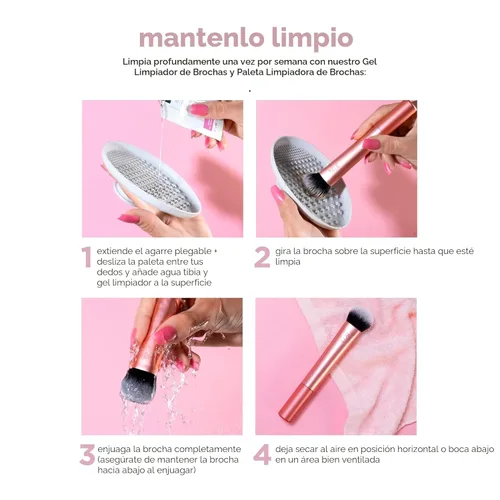 mantenlo limpio

Limpia profundamente una vez por semana con nuestro Gel Limpiador de Brochas y Paleta Limpiadora de Brochas:

1 extiende el agarre plegable + desliza la paleta entre tus dedos y añade agua tibia y gel limpiador a la superficie

2 gira la brocha sobre la superficie hasta que esté limpia

3 enjuaga la brocha completamente (asegúrate de mantener la brocha hacia abajo al enjuagar)

4 deja secar al aire en posición horizontal o boca abajo en un área bien ventilada