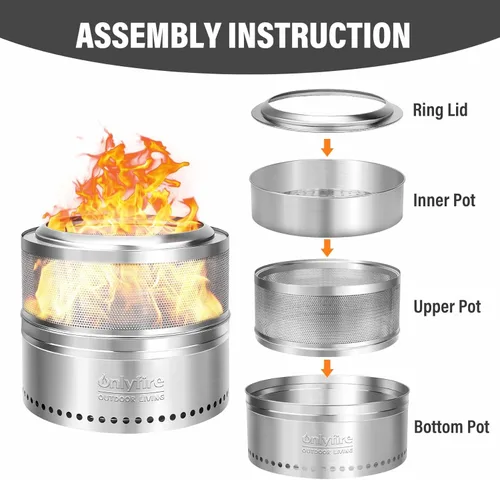 ASSEMBLY INSTRUCTION

Onlyfire
OUTDOOR LIVING

Ring Lid

Inner Pot

Upper Pot

Bottom Pot

Onlyfire
OUTDOOR LIVING