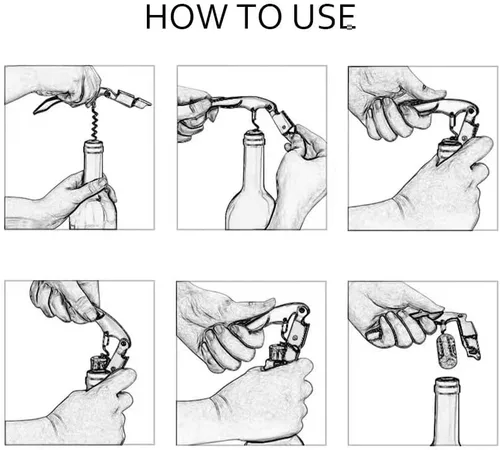 HOW TO USE