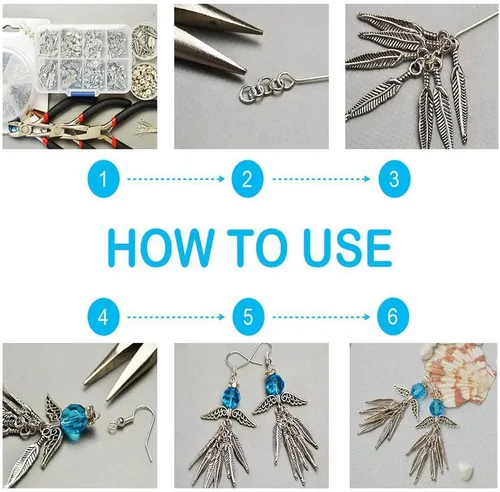 1 2 3

HOW TO USE

4 5 6