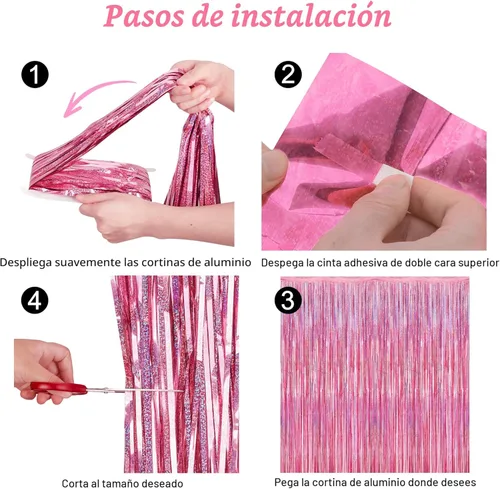 Pasos de instalación

1

Despliega suavemente las cortinas de aluminio

2

Despega la cinta adhesiva de doble cara superior

4

Corta al tamaño deseado

3

Pega la cortina de aluminio donde desees