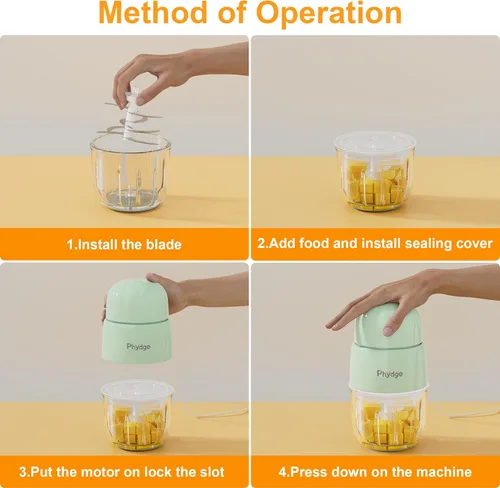 Method of Operation

1.Install the blade

2.Add food and install sealing cover

Phydge

3.Put the motor on lock the slot

Phydge

4.Press down on the machine